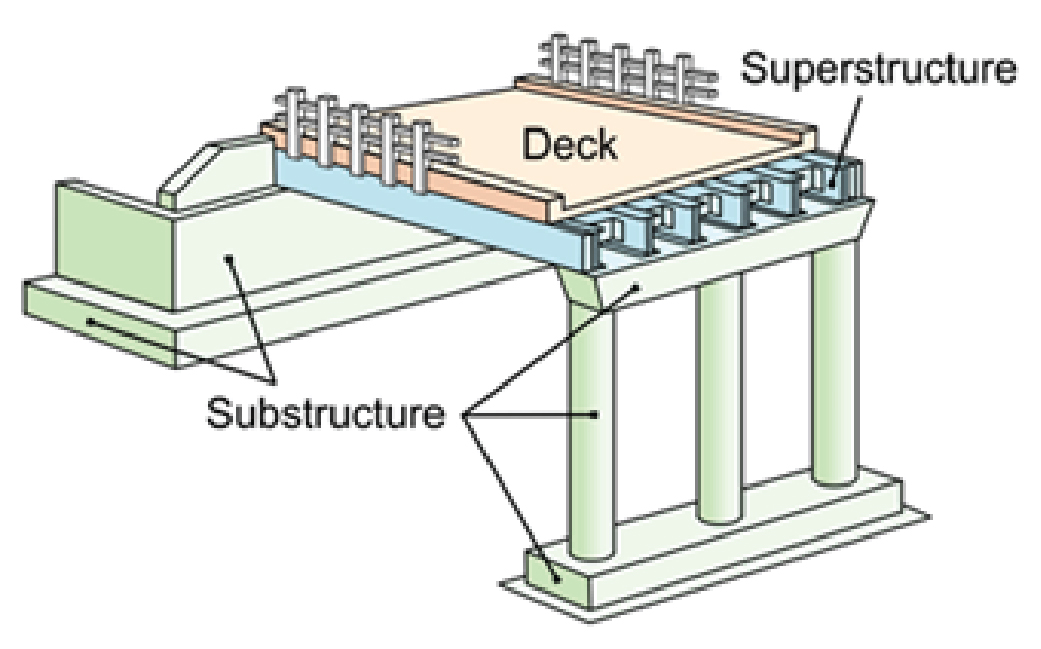 Superstructure

Deck

Substructure